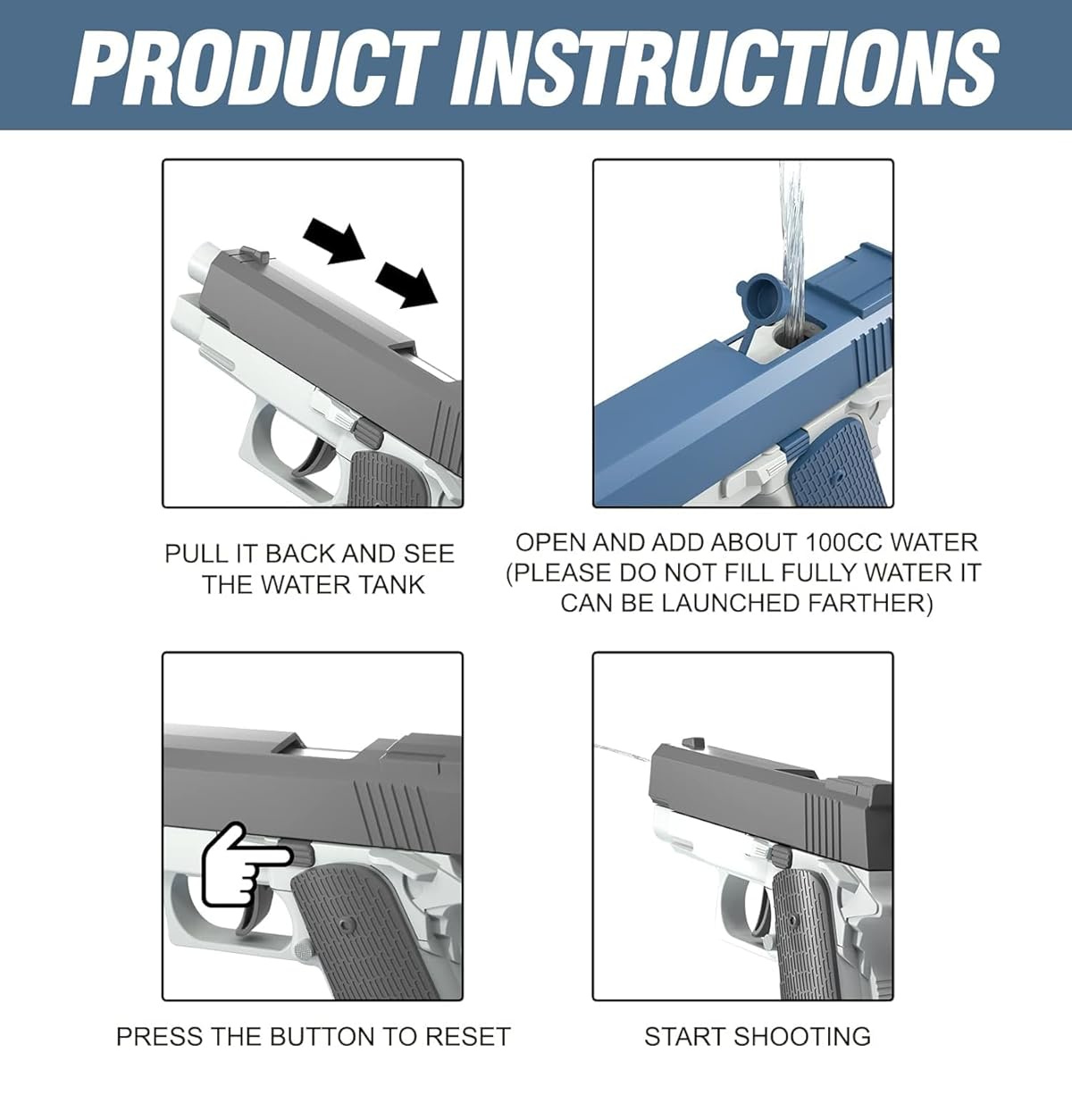 PRODUCT INSTRUCTIONS

PULL IT BACK AND SEE THE WATER TANK

OPEN AND ADD ABOUT 100CC WATER (PLEASE DO NOT FILL FULLY WATER IT CAN BE LAUNCHED FARTHER)

PRESS THE BUTTON TO RESET

START SHOOTING