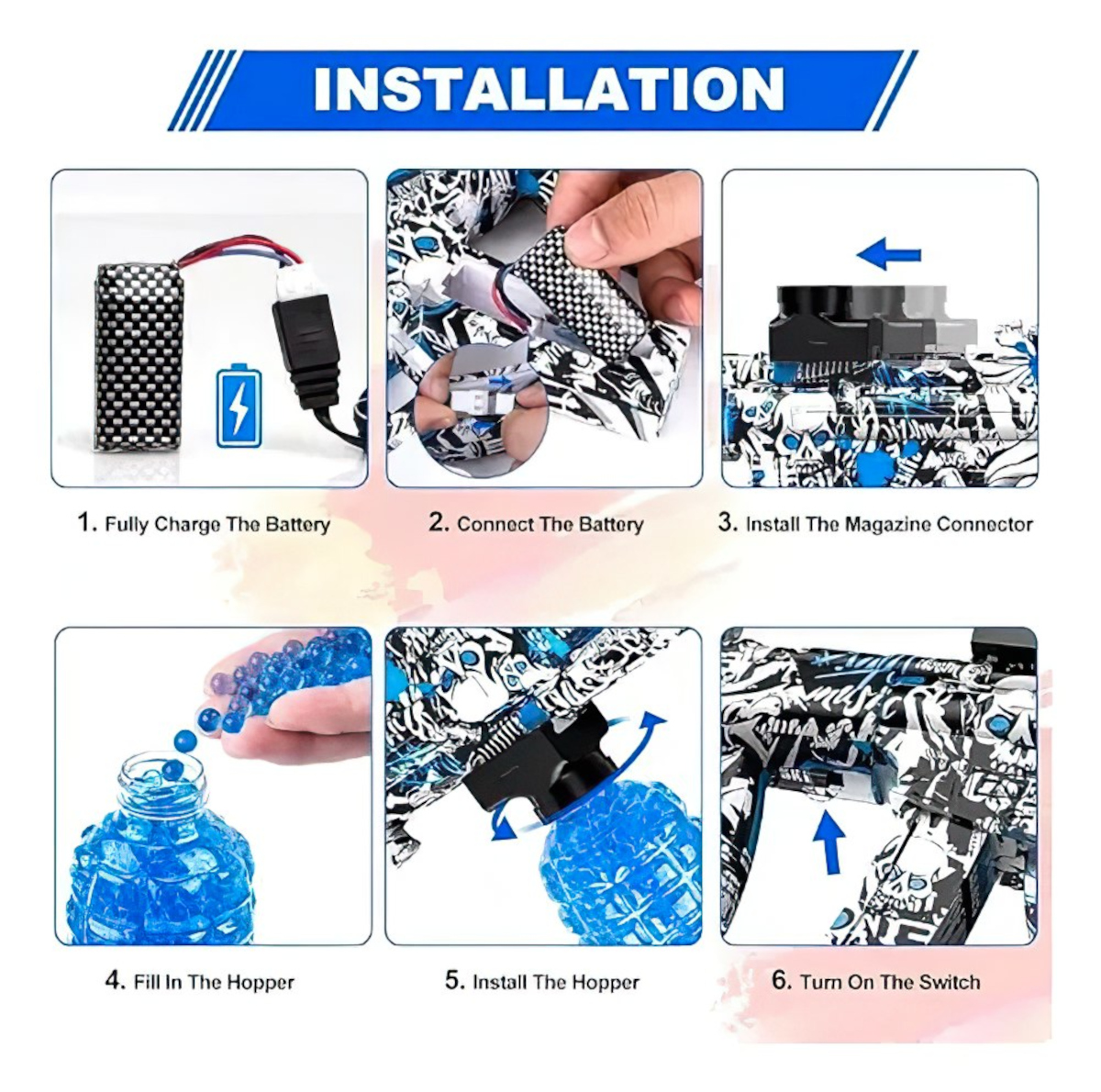 INSTALLATION

1. Fully Charge The Battery

2. Connect The Battery

3. Install The Magazine Connector

4. Fill In The Hopper

5. Install The Hopper

6. Turn On The Switch